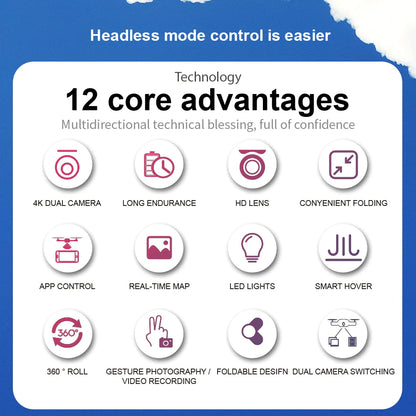 Headless mode control is easier

Technology

12 core advantages

Multidirectional technical blessing, full of confidence

4K DUAL CAMERA

LONG ENDURANCE

HD LENS

CONYENIENT FOLDING

APP CONTROL

REAL-TIME MAP

LED LIGHTS

SMART HOVER

360°

360 ° ROLL

GESTURE PHOTOGRAPHY / VIDEO RECORDING

FOLDABLE DESIFN

DUAL CAMERA SWITCHING