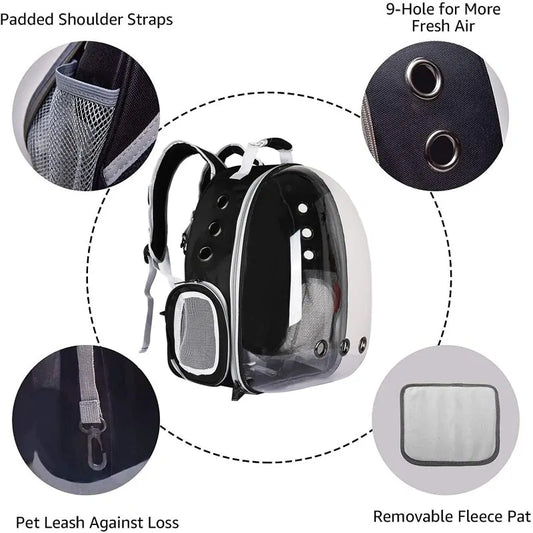 Padded Shoulder Straps

9-Hole for More Fresh Air

Pet Leash Against Loss

Removable Fleece Pat