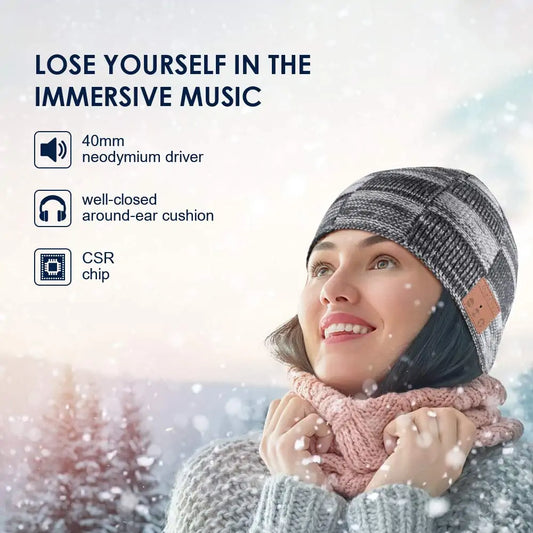 LOSE YOURSELF IN THE IMMERSIVE MUSIC

40mm
neodymium driver

well-closed
around-ear cushion

CSR
chip