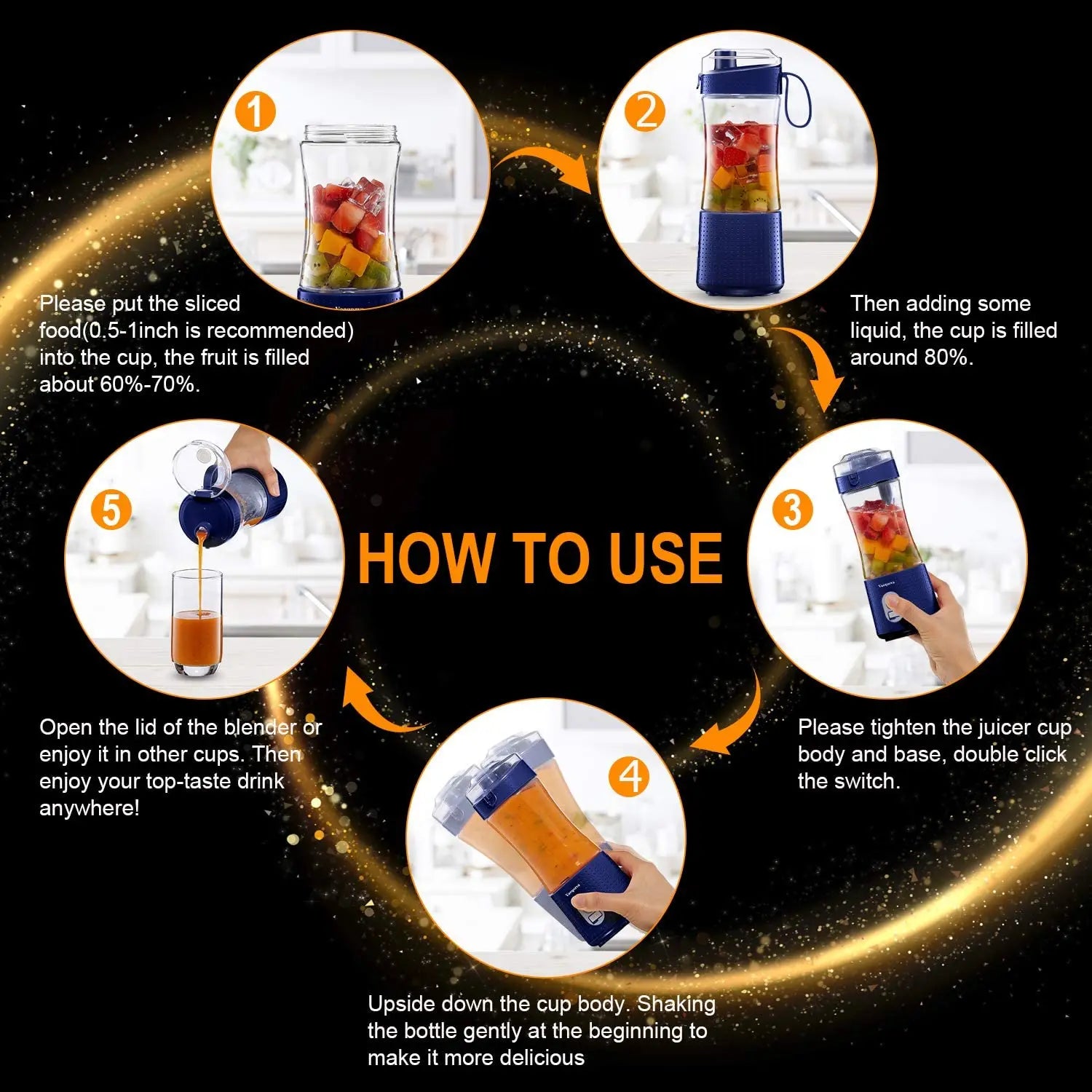 HOW TO USE

1

Please put the sliced food(0.5-1inch is recommended) into the cup, the fruit is filled about 60%-70%.

2

Then adding some liquid, the cup is filled around 80%.

3

Please tighten the juicer cup body and base, double click the switch.

4

Upside down the cup body. Shaking the bottle gently at the beginning to make it more delicious

5

Open the lid of the blender or enjoy it in other cups. Then enjoy your top-taste drink anywhere!